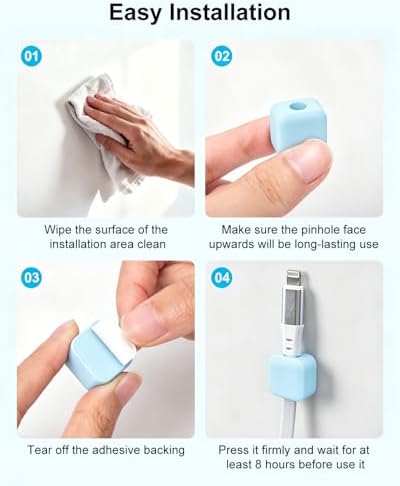 Easy Installation

01

Wipe the surface of the installation area clean

02

Make sure the pinhole face upwards will be long-lasting use

03

Tear off the adhesive backing

04

Press it firmly and wait for at least 8 hours before use it