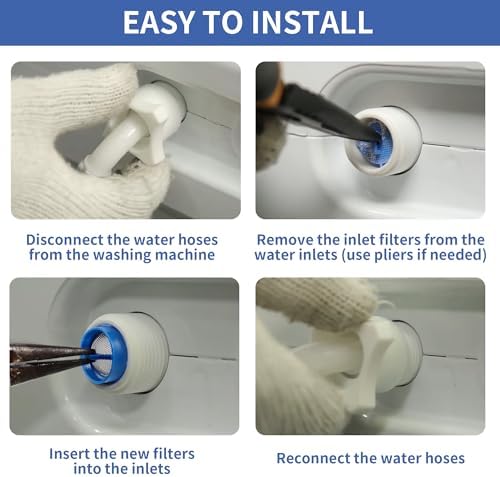 EASY TO INSTALL

Disconnect the water hoses from the washing machine

Remove the inlet filters from the water inlets (use pliers if needed)

Insert the new filters into the inlets

Reconnect the water hoses