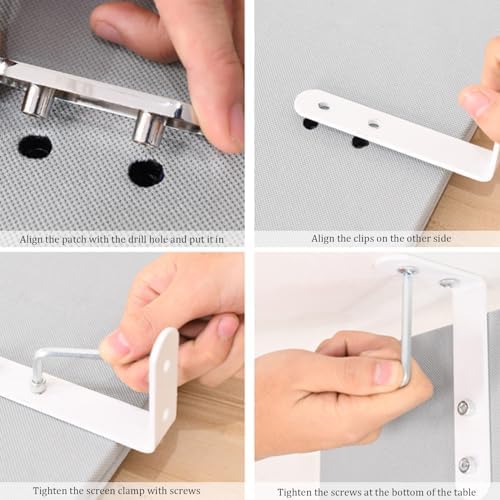 Align the patch with the drill hole and put it in

Align the clips on the other side

Tighten the screen clamp with screws

Tighten the screws at the bottom of the table