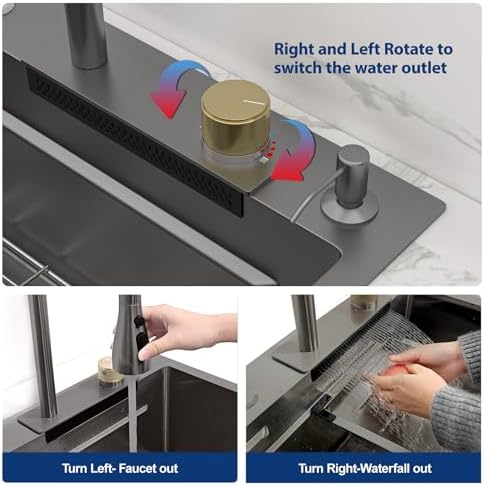 Right and Left Rotate to switch the water outlet

Turn Left- Faucet out

Turn Right-Waterfall out