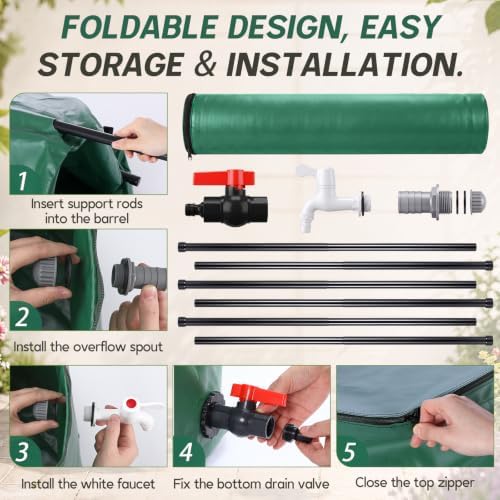 FOLDABLE DESIGN, EASY STORAGE & INSTALLATION.

1
Insert support rods into the barrel

2
Install the overflow spout

3
Install the white faucet

4
Fix the bottom drain valve

5
Close the top zipper