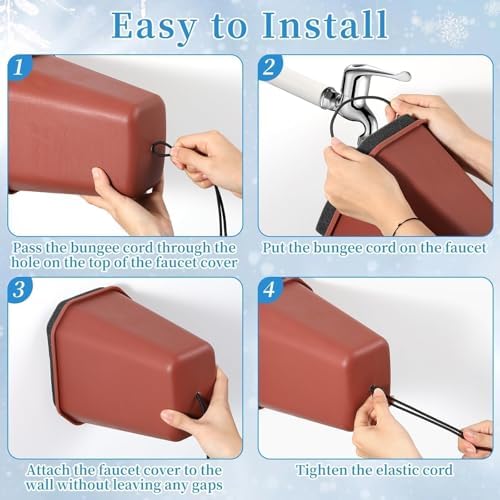 Easy to Install

1

Pass the bungee cord through the hole on the top of the faucet cover

2

Put the bungee cord on the faucet

3

Attach the faucet cover to the wall without leaving any gaps

4

Tighten the elastic cord