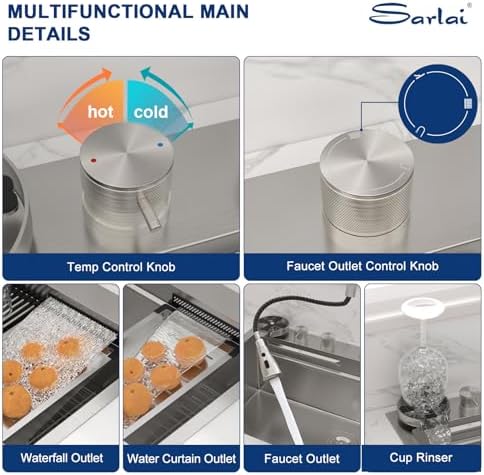 MULTIFUNCTIONAL MAIN DETAILS

Sarlai®

hot

cold

Temp Control Knob

Faucet Outlet Control Knob

Waterfall Outlet

Water Curtain Outlet

Faucet Outlet

Cup Rinser