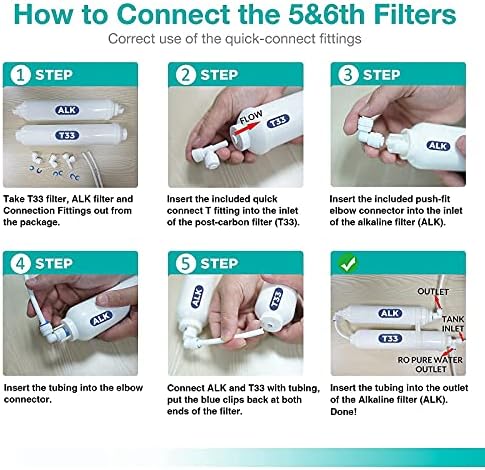 How to Connect the 5&6th Filters

Correct use of the quick-connect fittings

1 STEP

ALK

T33

Take T33 filter, ALK filter and Connection Fittings out from the package.

2 STEP

FLOW

T33

Insert the included quick connect T fitting into the inlet of the post-carbon filter (T33).

3 STEP

ALK

Insert the included push-fit elbow connector into the inlet of the alkaline filter (ALK).

4 STEP

ALK

Insert the tubing into the elbow connector.

5 STEP

ALK

T33

Connect ALK and T33 with tubing, put the blue clips back at both ends of the filter.

✓

OUTLET

ALK

TANK INLET

T33

RO PURE WATER OUTLET

Insert the tubing into the outlet of the Alkaline filter (ALK). Done!